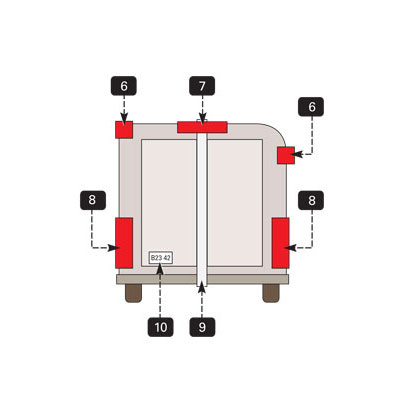 6
7
6
8
8
B23 42
10
9